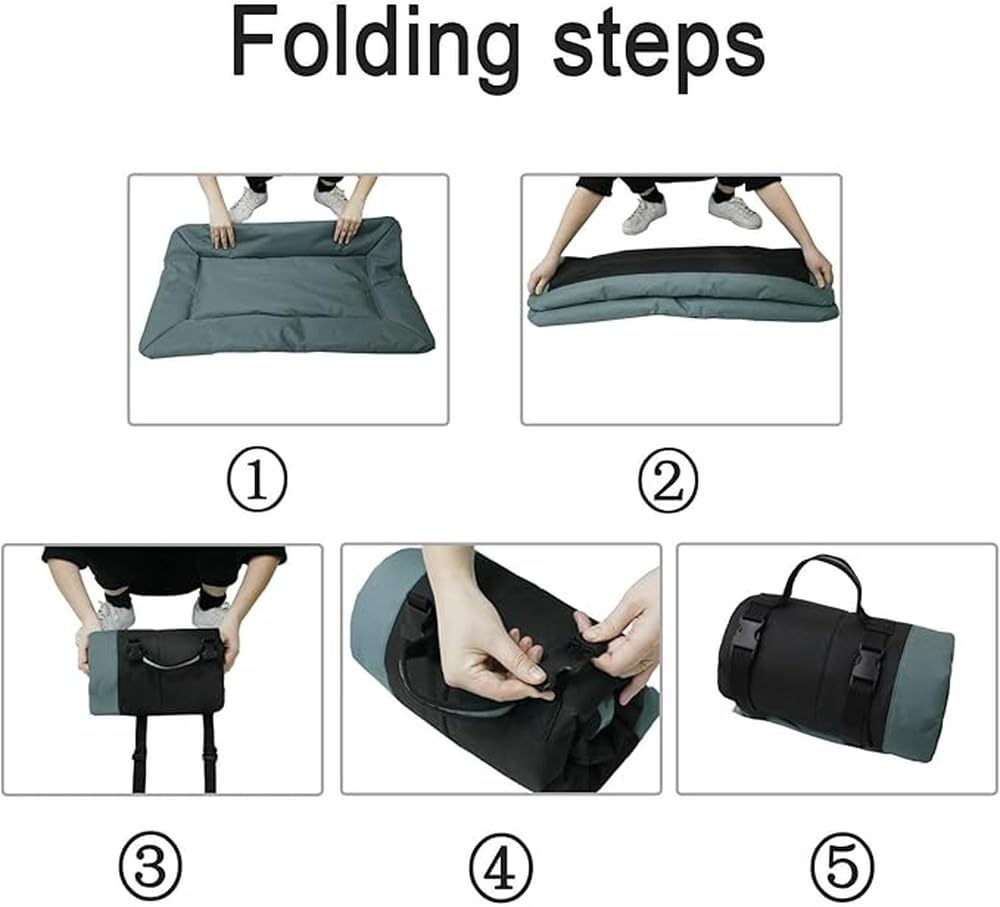 Folding steps

①

②

③

④

⑤