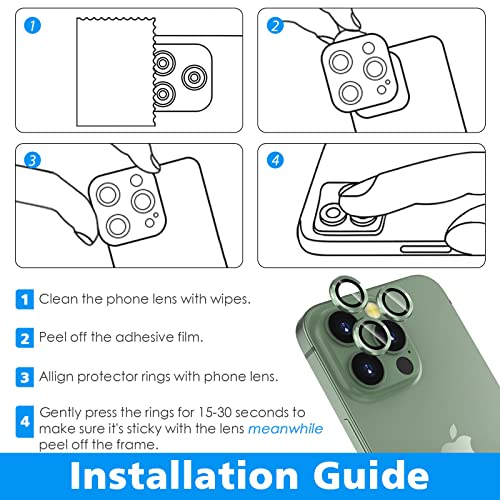 1

2

3

4

1 Clean the phone lens with wipes.

2 Peel off the adhesive film.

3 Allign protector rings with phone lens.

4 Gently press the rings for 15-30 seconds to make sure it's sticky with the lens meanwhile peel off the frame.

Installation Guide