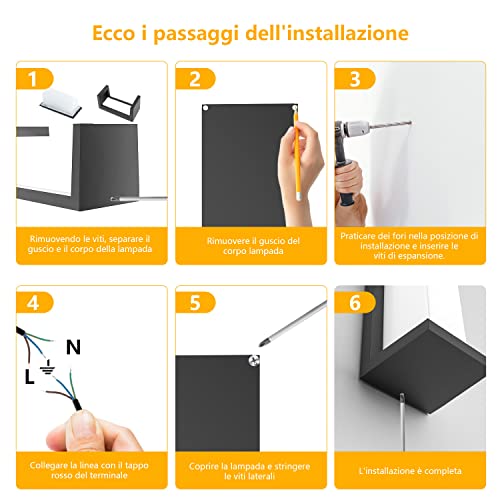 Ecco i passaggi dell'installazione

1

Rimuovendo le viti, separare il guscio e il corpo della lampada

2

Rimuovere il guscio del corpo lampada

3

Praticare dei fori nella posizione di installazione e inserire le viti di espansione.

4

N

L

Collegare la linea con il tappo rosso del terminale

5

Coprire la lampada e stringere le viti laterali

6

L'installazione è completa