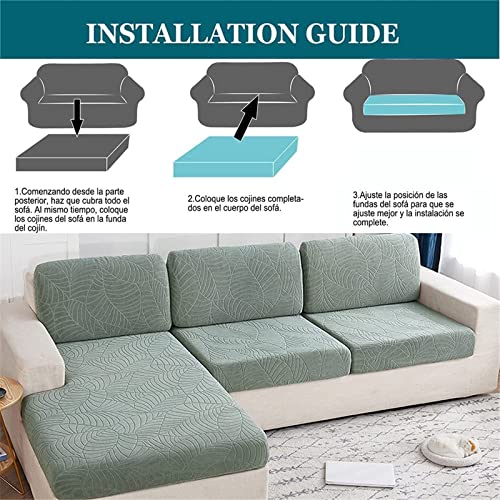 INSTALLATION GUIDE

1.Comenzando desde la parte posterior, haz que cubra todo el sofá. Al mismo tiempo, coloque los cojines del sofá en la funda del cojín.

2.Coloque los cojines completados en el cuerpo del sofá.

3.Ajuste la posición de las fundas del sofá para que se ajuste mejor y la instalación se complete.