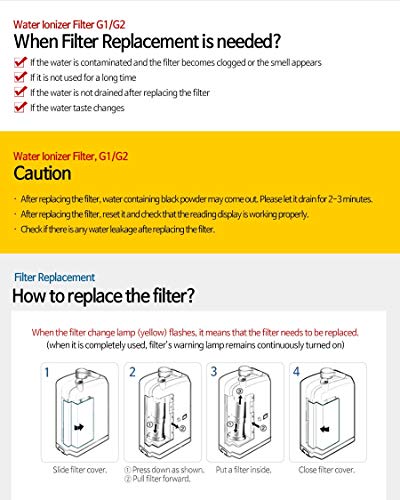 Water Ionizer Filter G1/G2
When Filter Replacement is needed?

If the water is contaminated and the filter becomes clogged or the smell appears
If it is not used for a long time
If the water is not drained after replacing the filter
If the water taste changes

Water Ionizer Filter, G1/G2
Caution

· After replacing the filter, water containing black powder may come out. Please let it drain for 2~3 minutes.
· After replacing the filter, reset it and check that the reading display is working properly.
· Check if there is any water leakage afte replacing the filter.

Filter Replacement
How to replace the filter?

When the filter change lamp (yellow) flashes, it means that the filter needs to be replaced.
(when it is completely used, filter's warning lamp remains continuously turned on)

1
Slide filter cover.

2
① ②
① Press down as shown.
② Pull filter forward.

3
① ②
Put a filter inside.

4
Close filter cover.