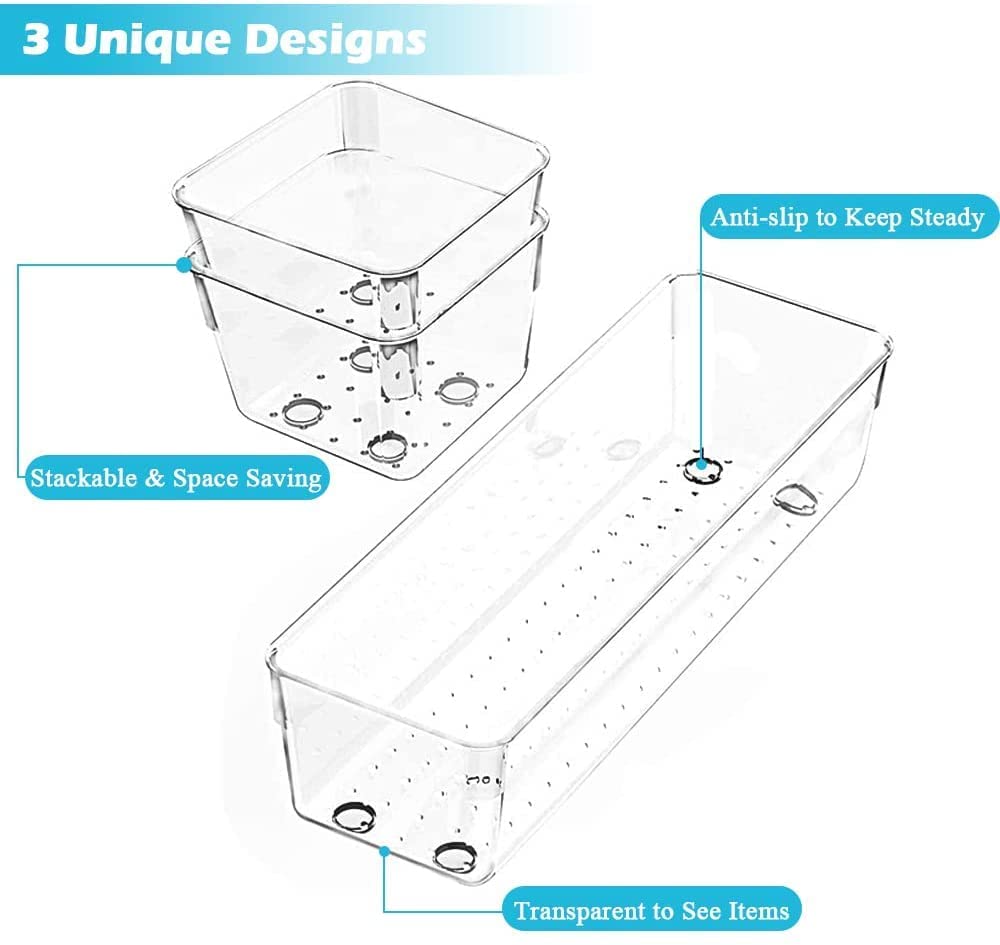 3 Unique Designs

Anti-slip to Keep Steady

Stackable & Space Saving

Transparent to See Items