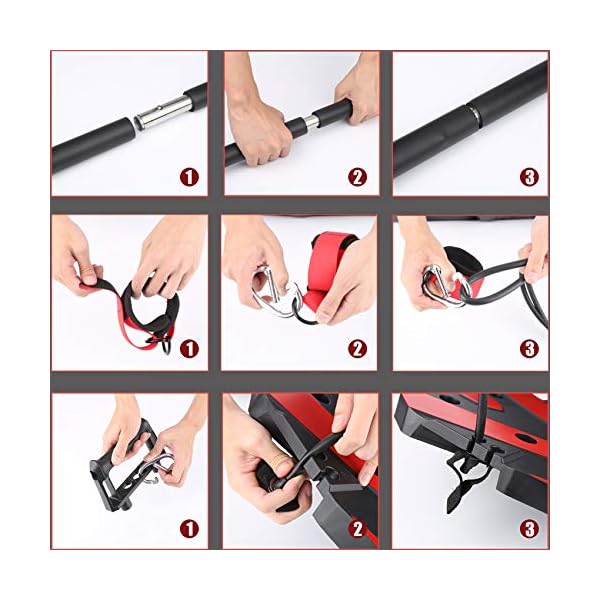 1

2

3

1

2

3

1

2

3