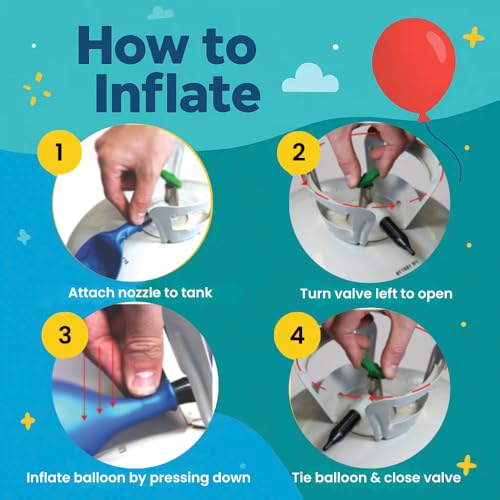 How to Inflate

1
Attach nozzle to tank

2
Turn valve left to open

3
Inflate balloon by pressing down

4
Tie balloon & close valve