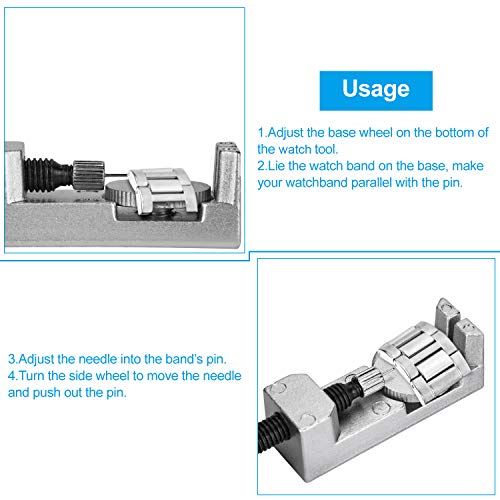 Usage

1.Adjust the base wheel on the bottom of the watch tool.
2.Lie the watch band on the base, make your watchband parallel with the pin.

3.Adjust the needle into the band's pin.
4.Turn the side wheel to move the needle and push out the pin.