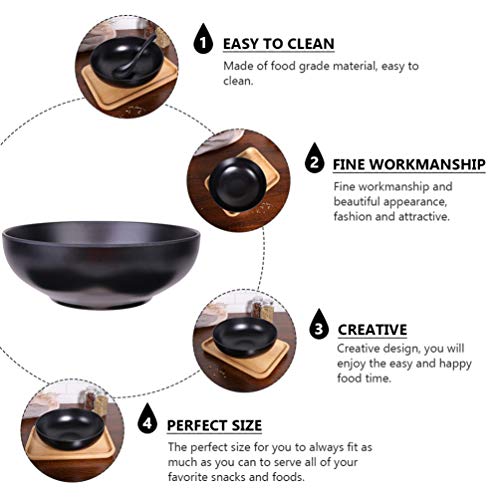 1 EASY TO CLEAN
Made of food grade material, easy to clean.

2 FINE WORKMANSHIP
Fine workmanship and beautiful appearance, fashion and attractive.

3 CREATIVE
Creative design, you will enjoy the easy and happy food time.

4 PERFECT SIZE
The perfect size for you to always fit as much as you can to serve all of your favorite snacks and foods.