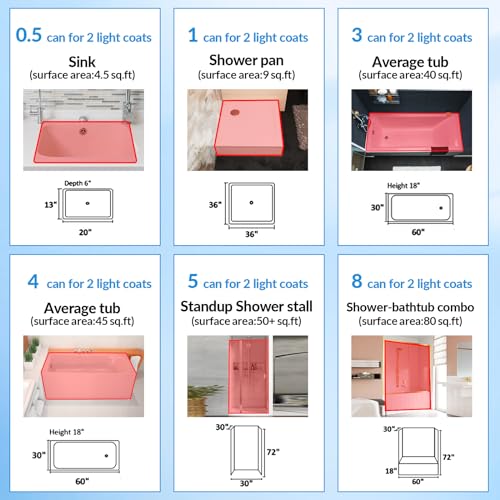 0.5 can for 2 light coats
Sink
(surface area:4.5 sq.ft)
Depth 6"
13"
20"

1 can for 2 light coats
Shower pan
(surface area:9 sq.ft)
36"
36"

3 can for 2 light coats
Average tub
(surface area:40 sq.ft)
Height 18"
30"
60"

4 can for 2 light coats
Average tub
(surface area:45 sq.ft)
Height 18"
30"
60"

5 can for 2 light coats
Standup Shower stall
(surface area:50+ sq.ft)
30"
72"
30"

8 can for 2 light coats
Shower-bathtub combo
(surface area:80 sq.ft)
30"
72"
18"
60"