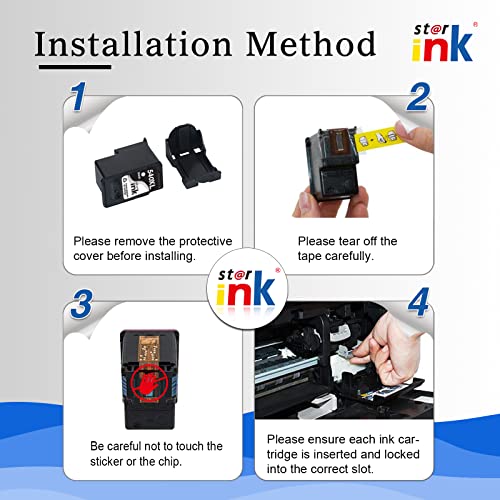 Installation Method

st@r ink®

1

540XL

ink

Please remove the protective cover before installing.

2

Please tear off the tape carefully.

st@r ink®

3

Be careful not to touch the sticker or the chip.

4

Please ensure each ink cartridge is inserted and locked into the correct slot.