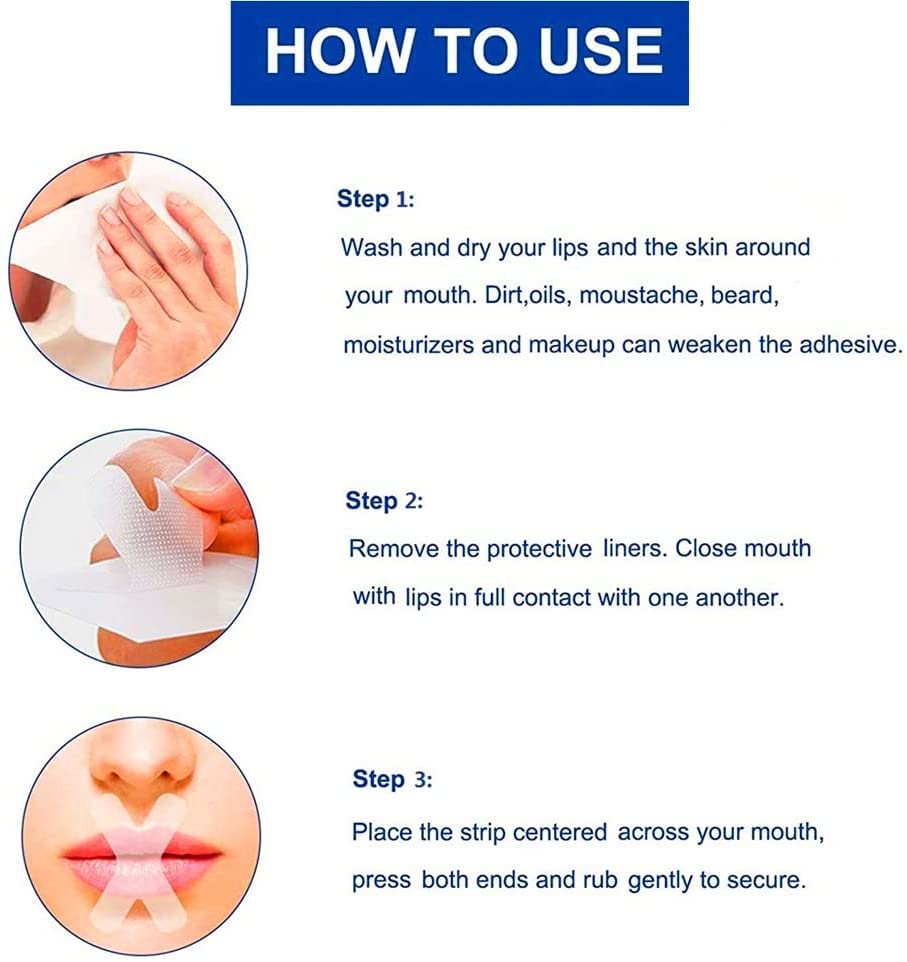 HOW TO USE

Step 1:
Wash and dry your lips and the skin around your mouth. Dirt,oils, moustache, beard, moisturizers and makeup can weaken the adhesive.

Step 2:
Remove the protective liners. Close mouth with lips in full contact with one another.

Step 3:
Place the strip centered across your mouth, press both ends and rub gently to secure.