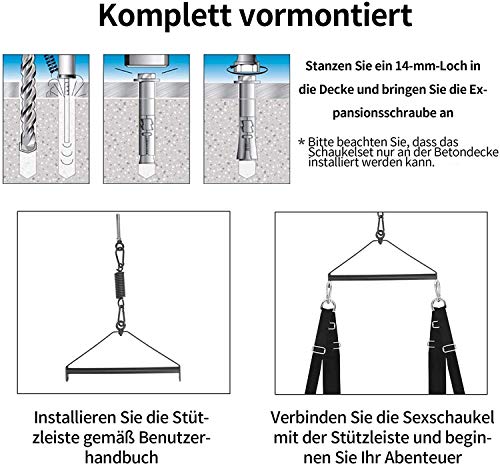 Komplett vormontiert

Stanzen Sie ein 14-mm-Loch in die Decke und bringen Sie die Expansionsschraube an

* Bitte beachten Sie, dass das Schaukelset nur an der Betondecke installiert werden kann.

Installieren Sie die Stützleiste gemäß Benutzerhandbuch

Verbinden Sie die Sexschaukel mit der Stützleiste und beginnen Sie Ihr Abenteuer