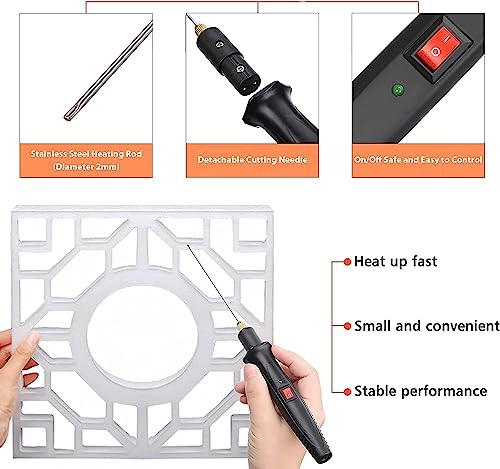 Stainless Steel Heating Rod (Diameter 2mm)

Detachable Cutting Needle

On/Off Safe and Easy to Control

Heat up fast

Small and convenient

Stable performance