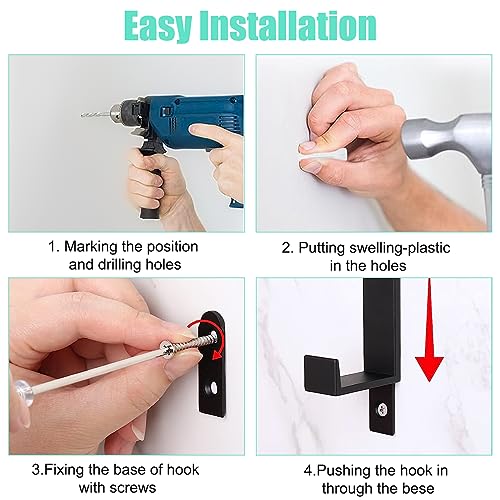 Easy Installation

1. Marking the position and drilling holes

2. Putting swelling-plastic in the holes

3.Fixing the base of hook with screws

4.Pushing the hook in through the bese