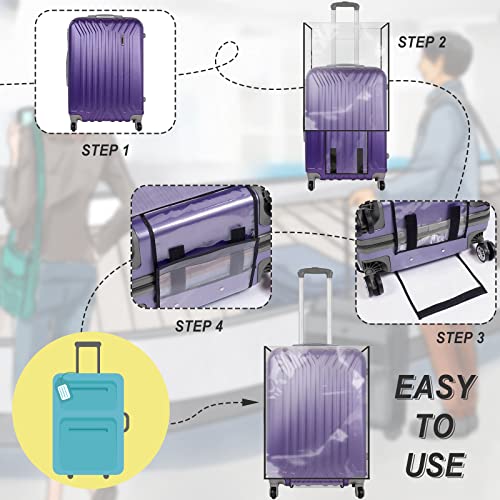 STEP 1

STEP 2

STEP 4

STEP 3

EASY TO USE