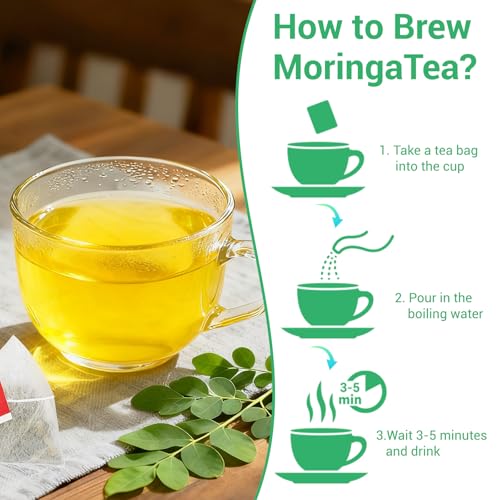 How to Brew MoringaTea?

1. Take a tea bag into the cup

2. Pour in the boiling water

3-5 min

3.Wait 3-5 minutes and drink