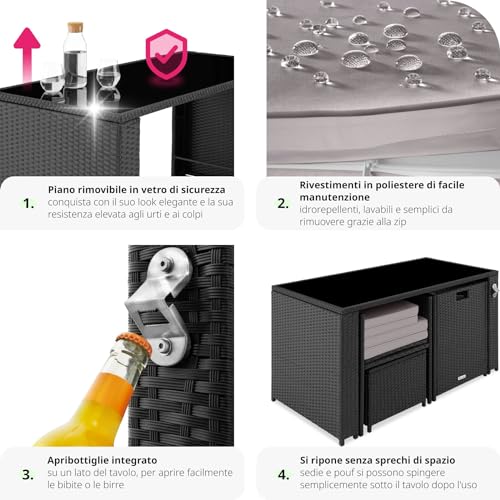 1. Piano rimovibile in vetro di sicurezza
conquista con il suo look elegante e la sua resistenza elevata agli urti e ai colpi

2. Rivestimenti in poliestere di facile manutenzione
idrorepellenti, lavabili e semplici da rimuovere grazie alla zip

3. Apribottiglie integrato
su un lato del tavolo, per aprire facilmente le bibite o le birre

4. Si ripone senza sprechi di spazio
sedie e pouf si possono spingere semplicemente sotto il tavolo dopo l'uso