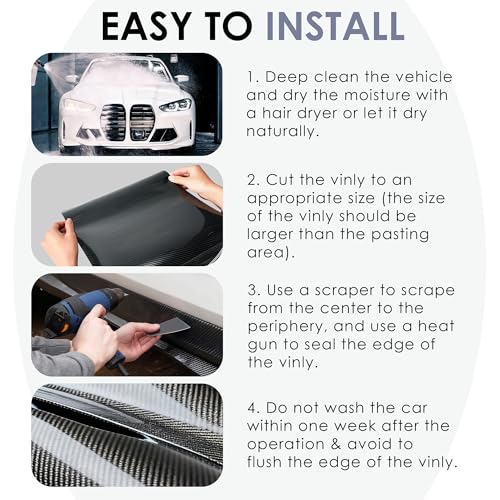 EASY TO INSTALL

1. Deep clean the vehicle and dry the moisture with a hair dryer or let it dry naturally.

2. Cut the vinly to an appropriate size (the size of the vinly should be larger than the pasting area).

3. Use a scraper to scrape from the center to the periphery, and use a heat gun to seal the edge of the vinly.

4. Do not wash the car within one week after the operation & avoid to flush the edge of the vinly.