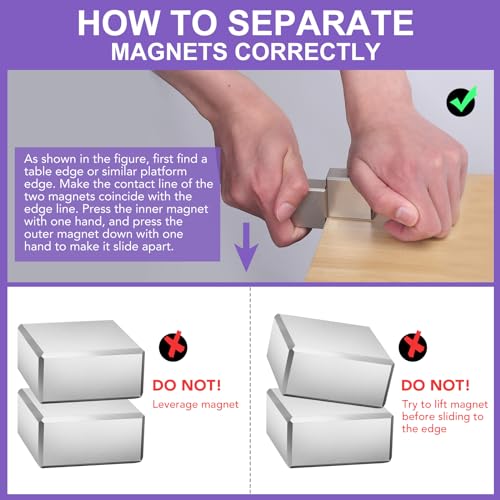 HOW TO SEPARATE
MAGNETS CORRECTLY

As shown in the figure, first find a table edge or similar platform edge. Make the contact line of the two magnets coincide with the edge line. Press the inner magnet with one hand, and press the outer magnet down with one hand to make it slide apart.

DO NOT!
Leverage magnet

DO NOT!
Try to lift magnet before sliding to the edge