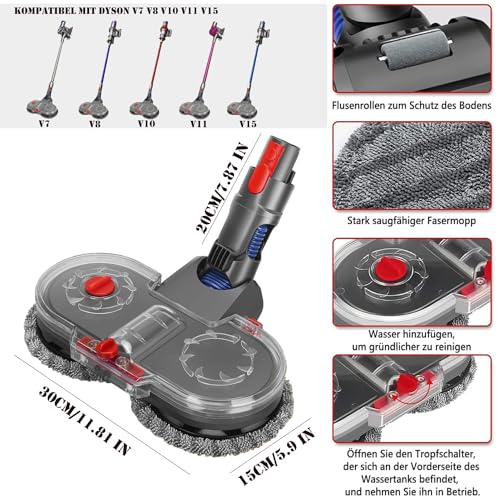 KOMPATIBEL MIT DYSON V7 V8 V10 V11 V15

V7 V8 V10 V11 V15

20CM/7.87 IN

30CM/11.81 IN

15CM/5.9 IN

Flusenrollen zum Schutz des Bodens

Stark saugfähiger Fasermopp

Wasser hinzufügen, um gründlicher zu reinigen

Öffnen Sie den Tropfschalter, der sich an der Vorderseite des Wassertanks befindet, und nehmen Sie ihn in Betrieb.