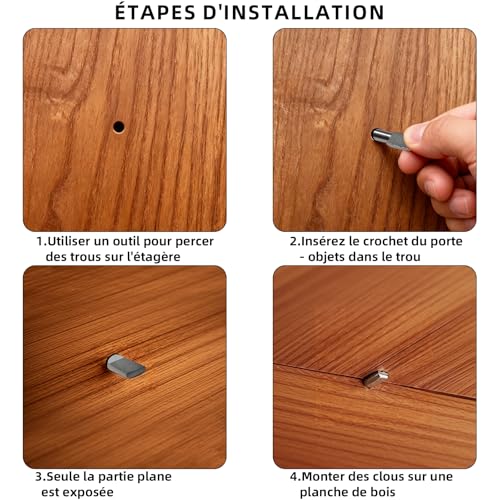 ÉTAPES D'INSTALLATION

1.Utiliser un outil pour percer des trous sur l'étagère

2.Insérez le crochet du porte - objets dans le trou

3.Seule la partie plane est exposée

4.Monter des clous sur une planche de bois