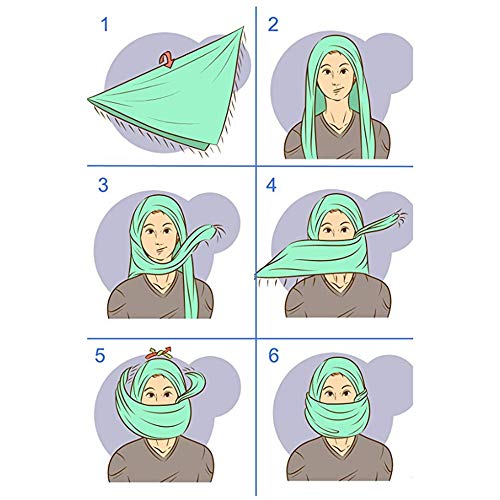 1

2

3

4

5

6