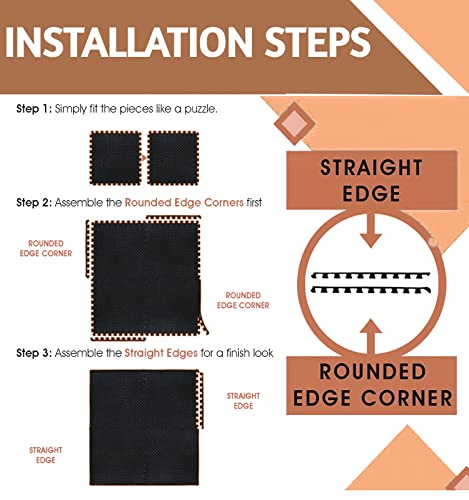 INSTALLATION STEPS

Step 1: Simply fit the pieces like a puzzle.

Step 2: Assemble the Rounded Edge Corners first

ROUNDED EDGE CORNER

ROUNDED EDGE CORNER

Step 3: Assemble the Straight Edges for a finish look

STRAIGHT EDGE

STRAIGHT EDGE

STRAIGHT EDGE

ROUNDED EDGE CORNER