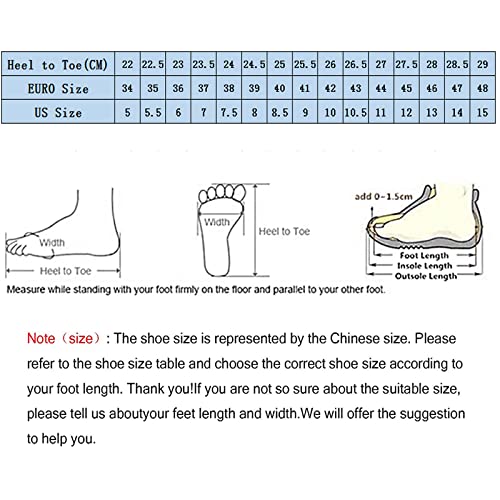 | Heel to Toe(CM) | 22 | 22.5 | 23 | 23.5 | 24 | 24.5 | 25 | 25.5 | 26 | 26.5 | 27 | 27.5 | 28 | 28.5 | 29 |
|---|---|---|---|---|---|---|---|---|---|---|---|---|---|---|---|
| EURO Size | 34 | 35 | 36 | 37 | 38 | 39 | 40 | 41 | 42 | 43 | 44 | 45 | 46 | 47 | 48 |
| US Size | 5 | 5.5 | 6 | 7 | 7.5 | 8 | 8.5 | 9 | 10 | 10.5 | 11 | 12 | 13 | 14 | 15 |

Width
Heel to Toe
Width
Heel to Toe
add 0~1.5cm
Foot Length
Insole Length
Outsole Length

Measure while standing with your foot firmly on the floor and parallel to your other foot.

Note（size）: The shoe size is represented by the Chinese size. Please refer to the shoe size table and choose the correct shoe size according to your foot length. Thank you!If you are not so sure about the suitable size, please tell us aboutyour feet length and width.We will offer the suggestion to help you.