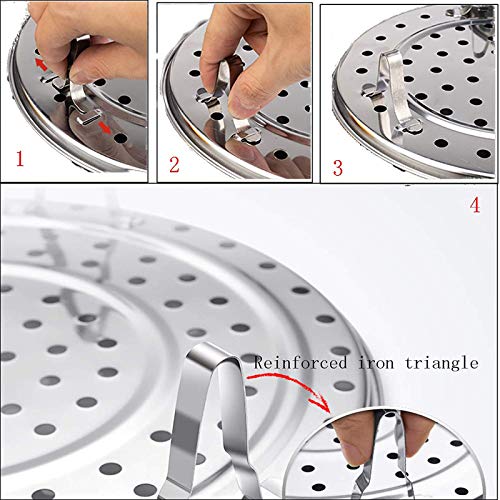 1

2

3

4

Reinforced iron triangle