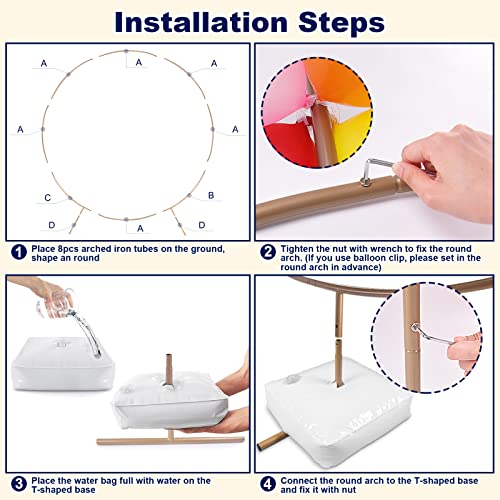 Installation Steps

A
A
A
A
A
C
B
D
A
D

1 Place 8pcs arched iron tubes on the ground, shape an round

2 Tighten the nut with wrench to fix the round arch. (If you use balloon clip, please set in the round arch in advance)

3 Place the water bag full with water on the T-shaped base

4 Connect the round arch to the T-shaped base and fix it with nut