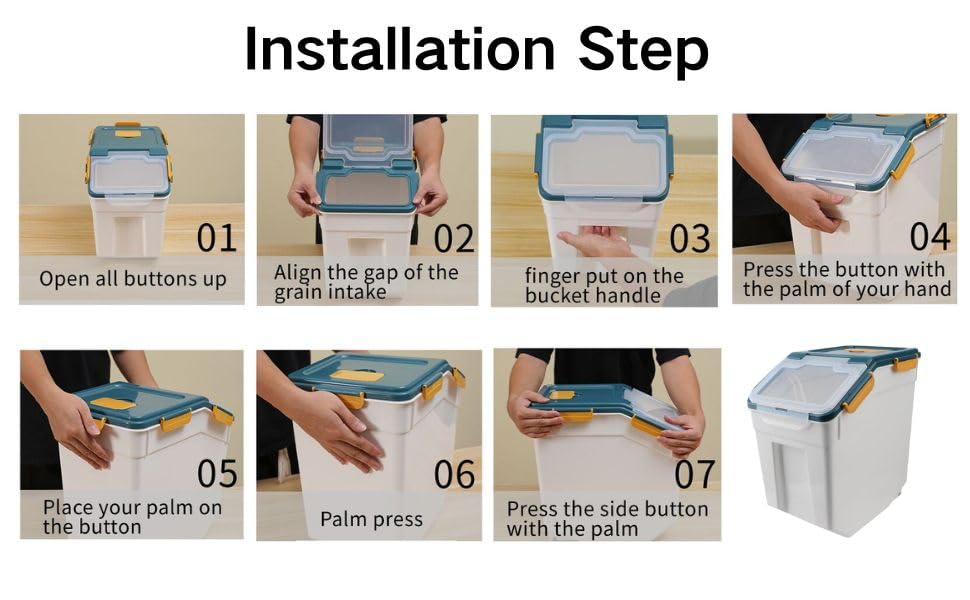 Installation Step

01
Open all buttons up

02
Align the gap of the grain intake

03
finger put on the bucket handle

04
Press the button with the palm of your hand

05
Place your palm on the button

06
Palm press

07
Press the side button with the palm