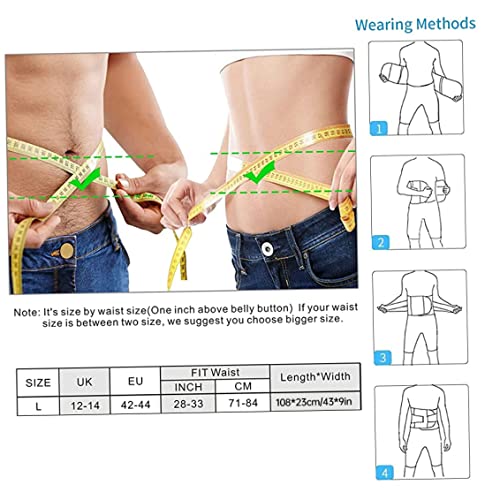 Wearing Methods

1

2

3

4

Note: It's size by waist size(One inch above belly button) If your waist size is between two size, we suggest you choose bigger size.

| SIZE | UK | EU | FIT Waist INCH | FIT Waist CM | Length*Width |
|---|---|---|---|---|---|
| L | 12-14 | 42-44 | 28-33 | 71-84 | 108*23cm/43*9in |