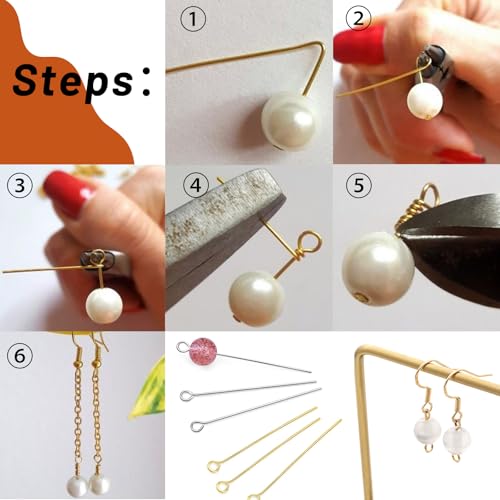 Steps:

①

②

③

④

⑤

⑥