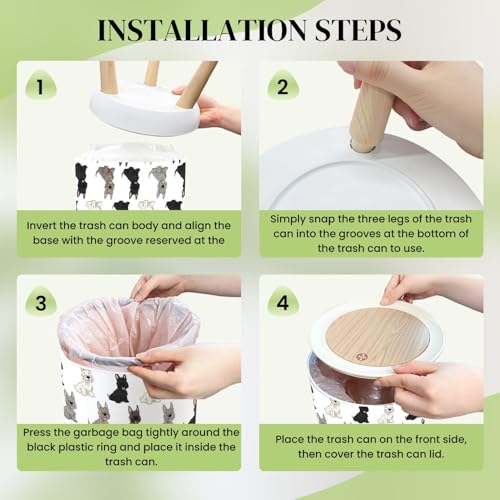 INSTALLATION STEPS

1

Invert the trash can body and align the base with the groove reserved at the

2

Simply snap the three legs of the trash can into the grooves at the bottom of the trash can to use.

3

Press the garbage bag tightly around the black plastic ring and place it inside the trash can.

4

Place the trash can on the front side, then cover the trash can lid.