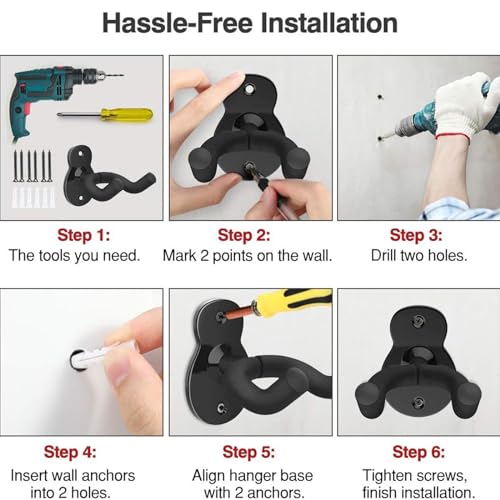 Hassle-Free Installation

Step 1:
The tools you need.

Step 2:
Mark 2 points on the wall.

Step 3:
Drill two holes.

Step 4:
Insert wall anchors into 2 holes.

Step 5:
Align hanger base with 2 anchors.

Step 6:
Tighten screws, finish installation.