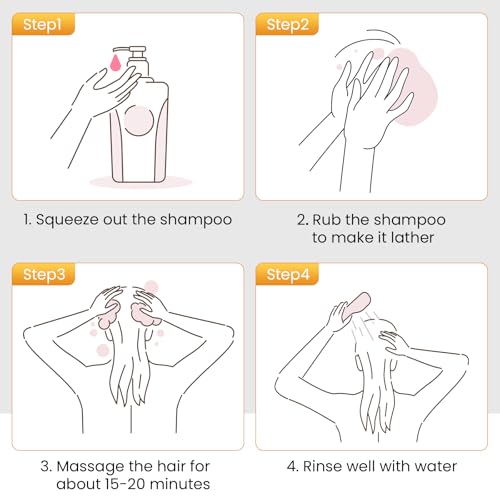 Step1

1. Squeeze out the shampoo

Step2

2. Rub the shampoo to make it lather

Step3

3. Massage the hair for about 15-20 minutes

Step4

4. Rinse well with water