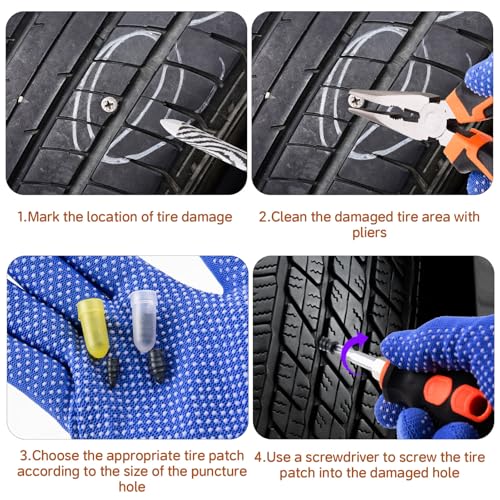 1.Mark the location of tire damage

2.Clean the damaged tire area with pliers

3.Choose the appropriate tire patch according to the size of the puncture hole

4.Use a screwdriver to screw the tire patch into the damaged hole