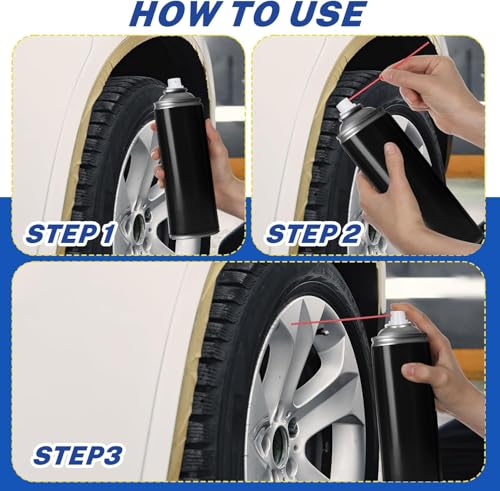 HOW TO USE

STEP 1

STEP 2

STEP3