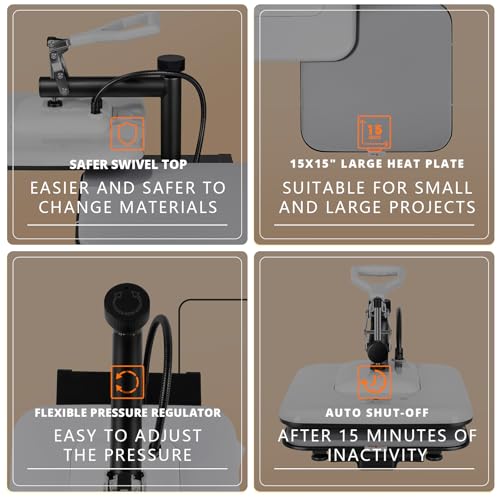 SAFER SWIVEL TOP
EASIER AND SAFER TO CHANGE MATERIALS

15
15X15" LARGE HEAT PLATE
SUITABLE FOR SMALL AND LARGE PROJECTS

FLEXIBLE PRESSURE REGULATOR
EASY TO ADJUST THE PRESSURE

AUTO SHUT-OFF
AFTER 15 MINUTES OF INACTIVITY