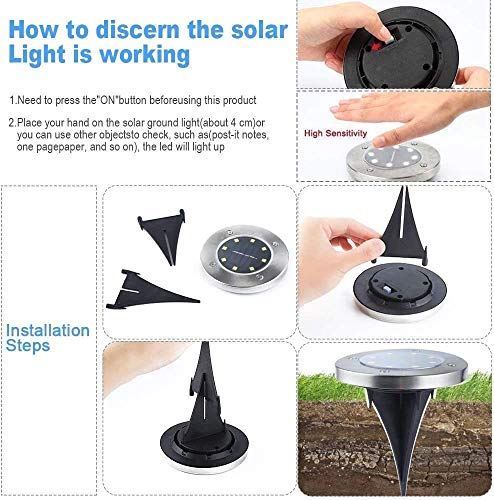 How to discern the solar Light is working

1.Need to press the"ON"button beforeusing this product

2.Place your hand on the solar ground light(about 4 cm)or you can use other objectsto check, such as(post-it notes, one pagepaper, and so on), the led will light up

High Sensitivity

Installation Steps