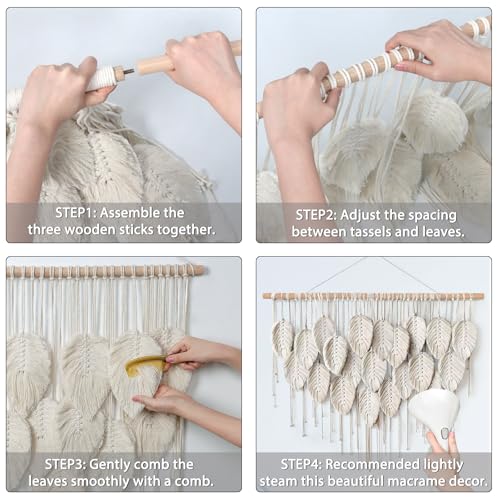 STEP1: Assemble the three wooden sticks together.

STEP2: Adjust the spacing between tassels and leaves.

STEP3: Gently comb the leaves smoothly with a comb.

STEP4: Recommended lightly steam this beautiful macrame decor.