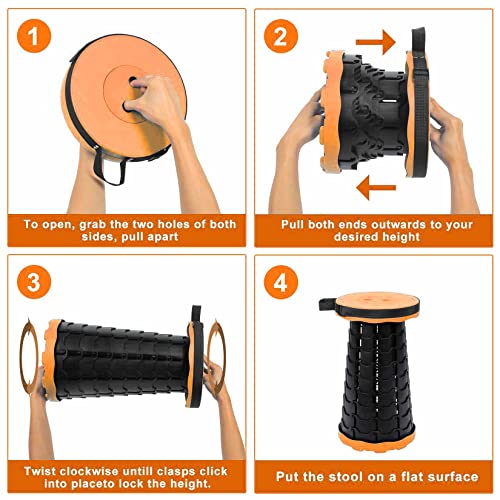 1

To open, grab the two holes of both sides, pull apart

2

Pull both ends outwards to your desired height

3

Twist clockwise untill clasps click into placeto lock the height.

4

Put the stool on a flat surface