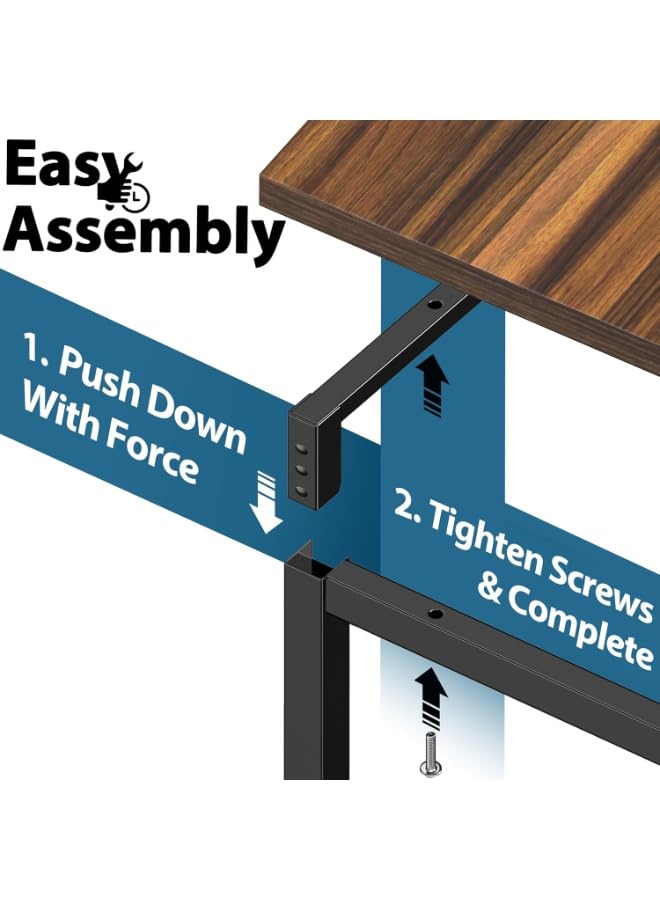 Easy Assembly

1. Push Down With Force

2. Tighten Screws & Complete