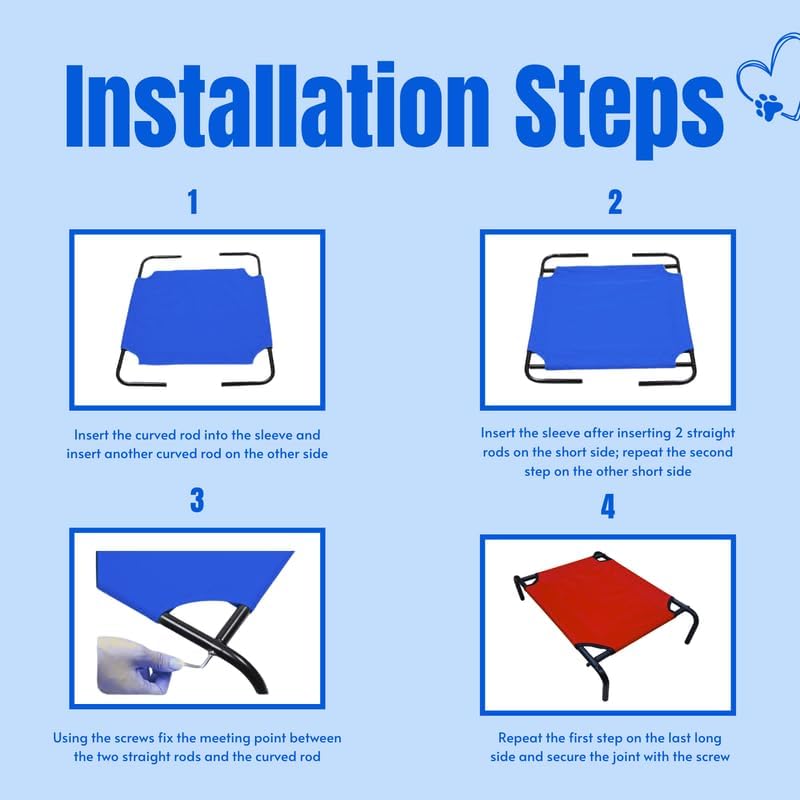 Installation Steps

1

Insert the curved rod into the sleeve and insert another curved rod on the other side

2

Insert the sleeve after inserting 2 straight rods on the short side; repeat the second step on the other short side

3

Using the screws fix the meeting point between the two straight rods and the curved rod

4

Repeat the first step on the last long side and secure the joint with the screw