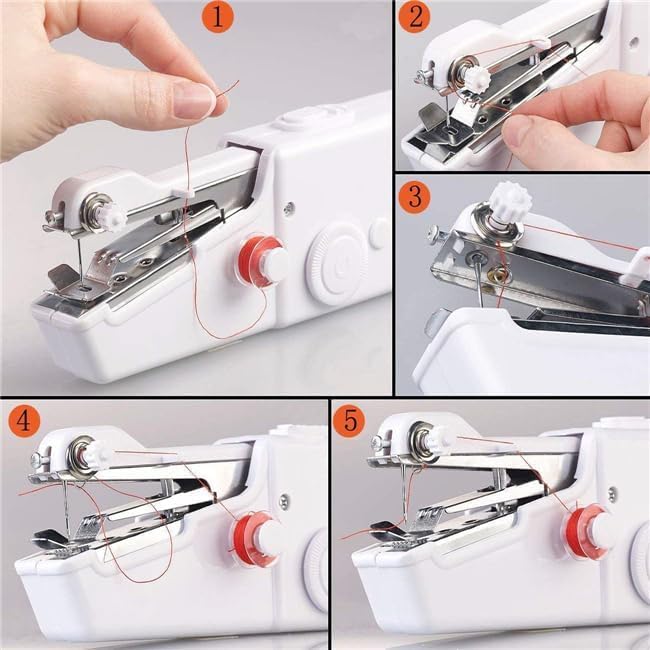 1

2

3

4

5