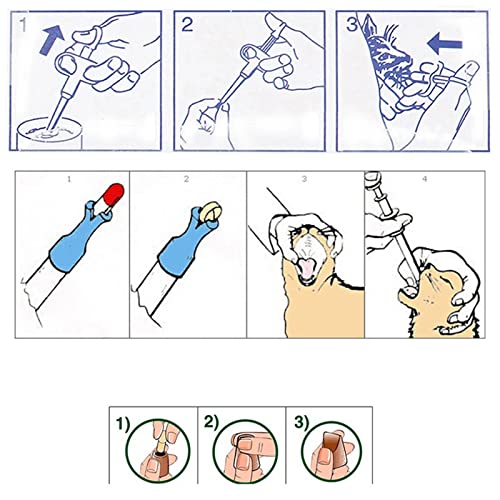 1
2
3

1
2
3
4

1)
2)
3)