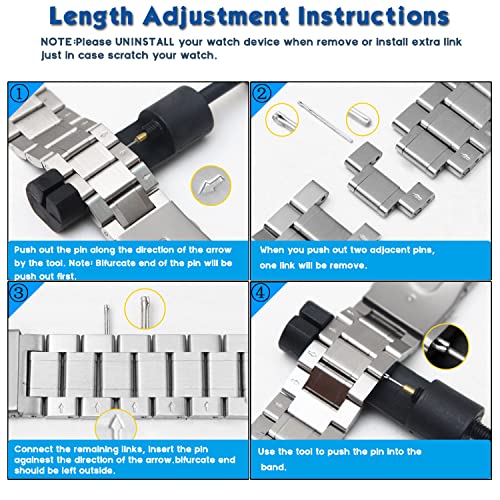 Length Adjustment Instructions

NOTE:Please UNINSTALL your watch device when remove or install extra link just in case scratch your watch.

①

Push out the pin along the direction of the arrow by the tool. Note: Bifurcate end of the pin will be push out first.

②

When you push out two adjacent pins, one link will be remove.

③

Connect the remaining links, insert the pin againest the direction of the arrow.bifurcate end should be left outside.

④

Use the tool to push the pin into the band.