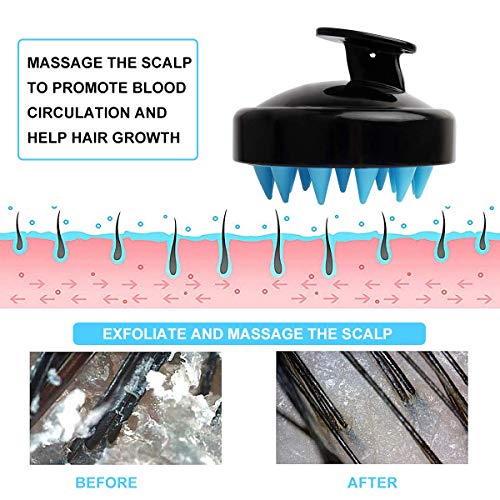 MASSAGE THE SCALP TO PROMOTE BLOOD CIRCULATION AND HELP HAIR GROWTH

EXFOLIATE AND MASSAGE THE SCALP

BEFORE

AFTER