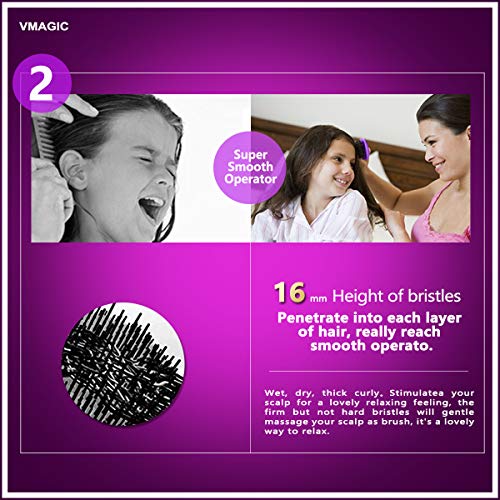 VMAGIC

2

Super Smooth Operator

16 mm Height of bristles

Penetrate into each layer of hair, really reach smooth operato.

Wet, dry, thick curly. Stimulatea your scalp for a lovely relaxing feeling, the firm but not hard bristles will gentle massage your scalp as brush, it's a lovely way to relax.