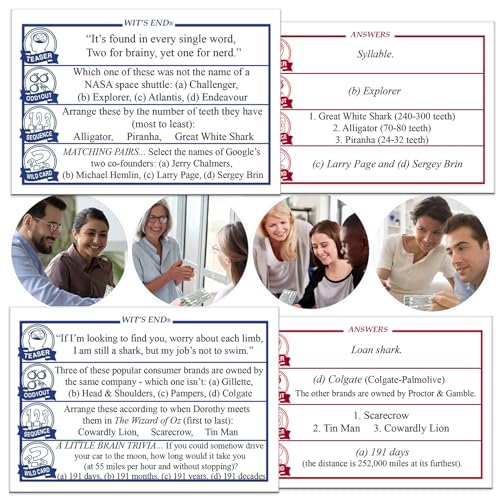 WIT'S END®

TEASER
"It's found in every single word, Two for brainy, yet one for nerd."

ODD1OUT
Which one of these was not the name of a NASA space shuttle: (a) Challenger, (b) Explorer, (c) Atlantis, (d) Endeavour

123 SEQUENCE
Arrange these by the number of teeth they have (most to least):
Alligator, Piranha, Great White Shark

WILD CARD
MATCHING PAIRS... Select the names of Google's two co-founders: (a) Jerry Chalmers, (b) Michael Hemlin, (c) Larry Page, (d) Sergey Brin

ANSWERS

Syllable.

(b) Explorer

1. Great White Shark (240-300 teeth)
2. Alligator (70-80 teeth)
3. Piranha (24-32 teeth)

(c) Larry Page and (d) Sergey Brin

WIT'S END®

TEASER
"If I'm looking to find you, worry about each limb, I am still a shark, but my job's not to swim."

ODD1OUT
Three of these popular consumer brands are owned by the same company - which one isn't: (a) Gillette, (b) Head & Shoulders, (c) Pampers, (d) Colgate

123 SEQUENCE
Arrange these according to when Dorothy meets them in The Wizard of Oz (first to last):
Cowardly Lion, Scarecrow, Tin Man

WILD CARD
A LITTLE BRAIN TRIVIA... If you could somehow drive your car to the moon, how long would it take you (at 55 miles per hour and without stopping)?
(a) 191 days, (b) 191 months, (c) 191 years, (d) 191 decades

ANSWERS

Loan shark.

(d) Colgate (Colgate-Palmolive)
The other brands are owned by Proctor & Gamble.

1. Scarecrow
2. Tin Man 3. Cowardly Lion

(a) 191 days
(the distance is 252,000 miles at its furthest).