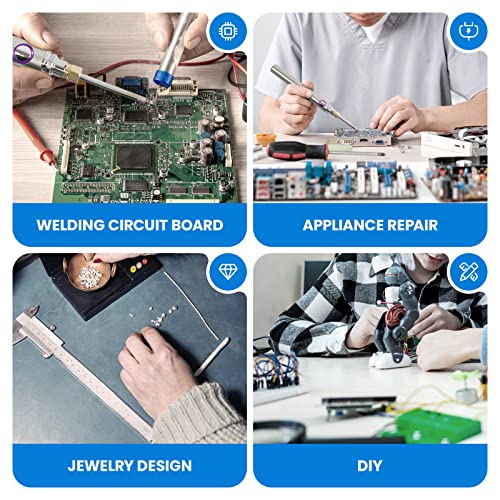 WELDING CIRCUIT BOARD

APPLIANCE REPAIR

JEWELRY DESIGN

DIY