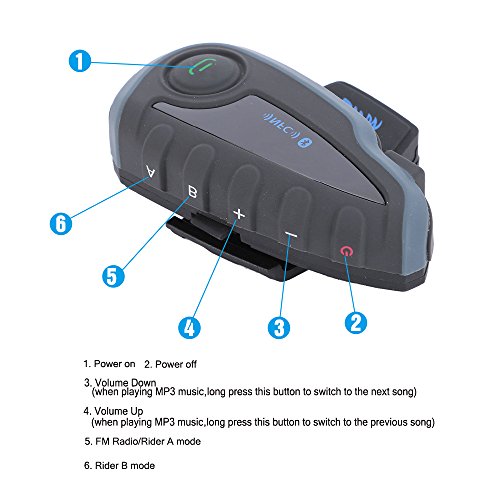 1

NFC

A

B

+

−

6

5

4

3

2

1. Power on 2. Power off

3. Volume Down
(when playing MP3 music,long press this button to switch to the next song)

4. Volume Up
(when playing MP3 music,long press this button to switch to the previous song)

5. FM Radio/Rider A mode

6. Rider B mode